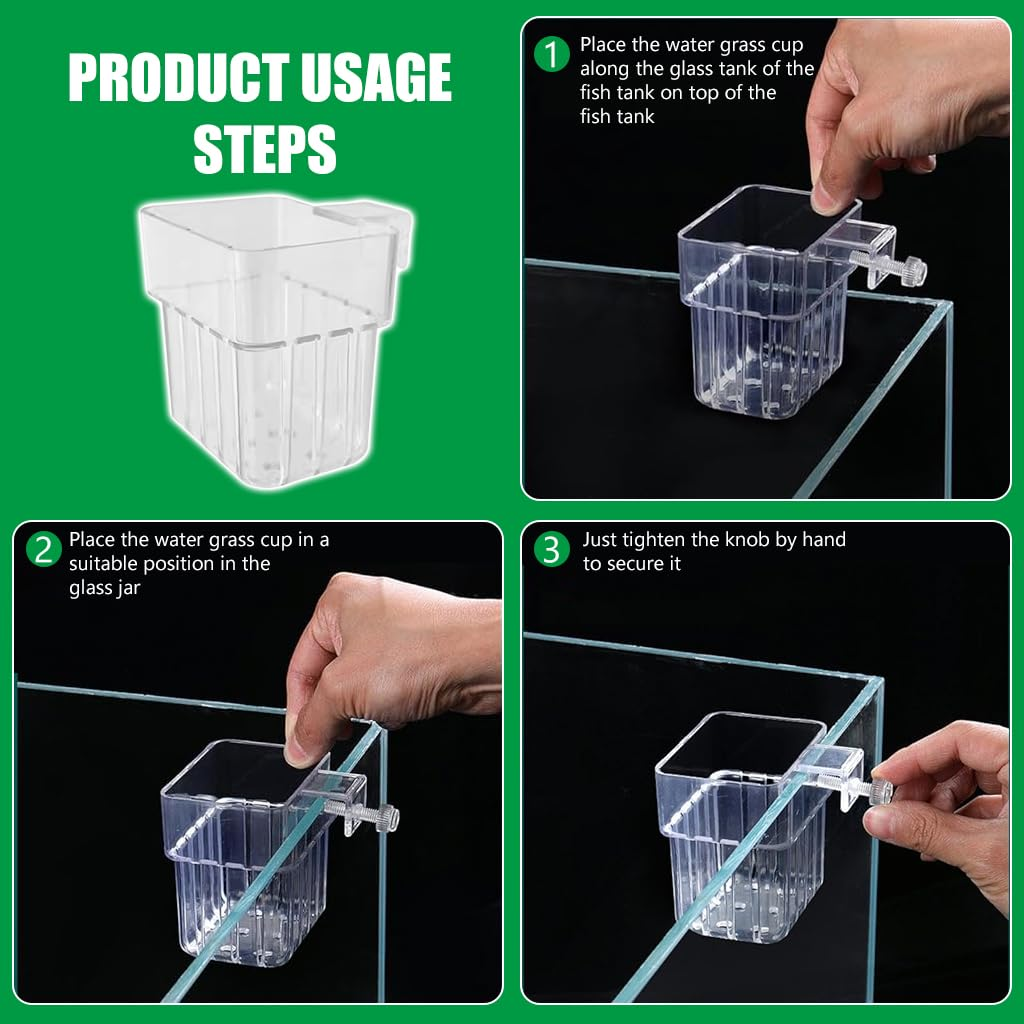 PRODUCT USAGE STEPS

1 Place the water grass cup along the glass tank of the fish tank on top of the fish tank

2 Place the water grass cup in a suitable position in the glass jar

3 Just tighten the knob by hand to secure it