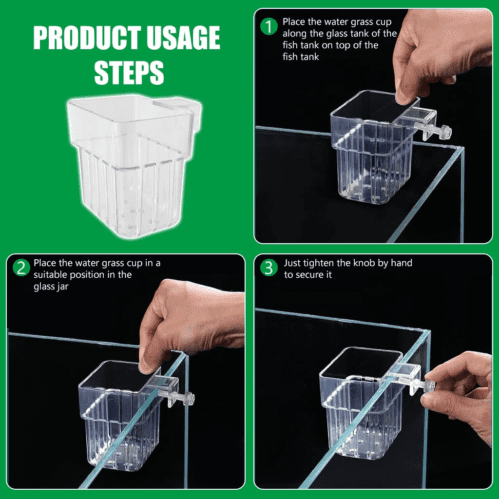 PRODUCT USAGE STEPS

1 Place the water grass cup along the glass tank of the fish tank on top of the fish tank

2 Place the water grass cup in a suitable position in the glass jar

3 Just tighten the knob by hand to secure it