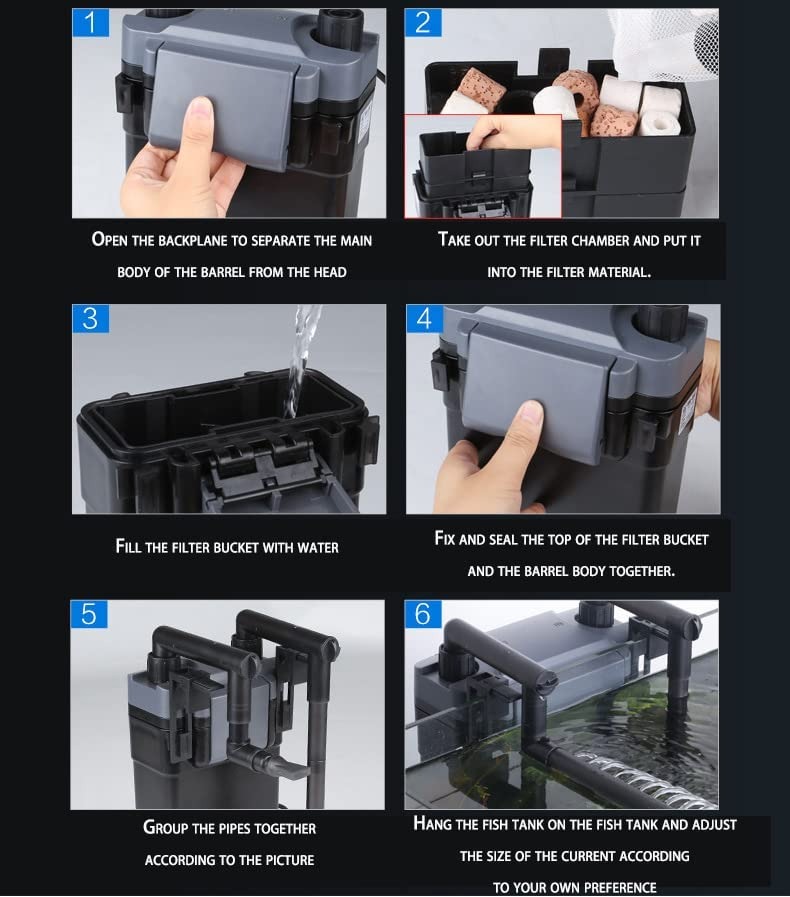 1

OPEN THE BACKPLANE TO SEPARATE THE MAIN BODY OF THE BARREL FROM THE HEAD

2

TAKE OUT THE FILTER CHAMBER AND PUT IT INTO THE FILTER MATERIAL.

3

FILL THE FILTER BUCKET WITH WATER

4

FIX AND SEAL THE TOP OF THE FILTER BUCKET AND THE BARREL BODY TOGETHER.

5

GROUP THE PIPES TOGETHER ACCORDING TO THE PICTURE

6

HANG THE FISH TANK ON THE FISH TANK AND ADJUST THE SIZE OF THE CURRENT ACCORDING TO YOUR OWN PREFERENCE