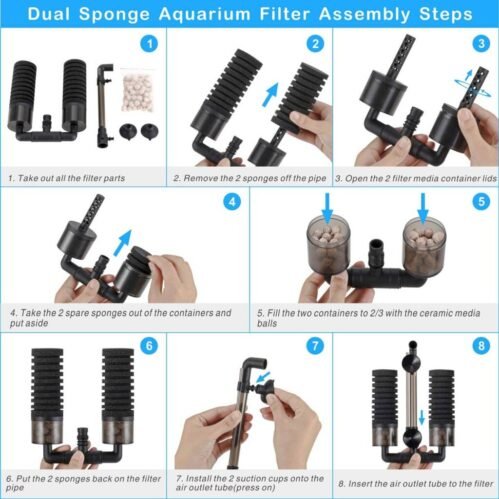 Dual Sponge Aquarium Filter Assembly Steps

1
1. Take out all the filter parts

2
2. Remove the 2 sponges off the pipe

3
3. Open the 2 filter media container lids

4
4. Take the 2 spare sponges out of the containers and put aside

5
5. Fill the two containers to 2/3 with the ceramic media balls

6
6. Put the 2 sponges back on the filter pipe

7
7. Install the 2 suction cups onto the air outlet tube(press on)

8
8. Insert the air outlet tube to the filter